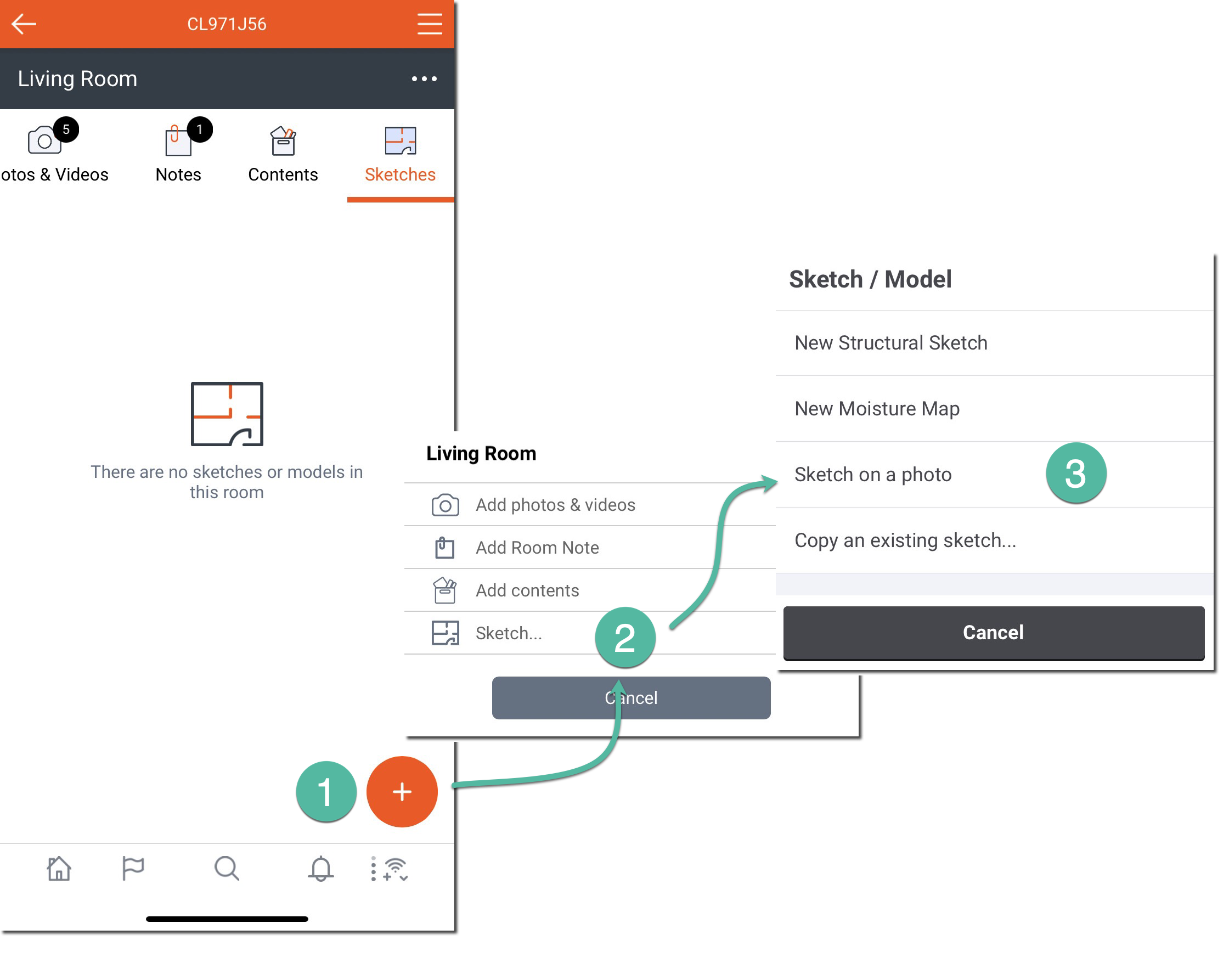 CL971J56

Living Room

5 otos & Videos

1 Notes

Contents

Sketches

There are no sketches or models in this room

1

+

Living Room

Add photos & videos

Add Room Note

Add contents

Sketch...

2

Cancel

Sketch / Model

New Structural Sketch

New Moisture Map

Sketch on a photo

3

Copy an existing sketch...

Cancel